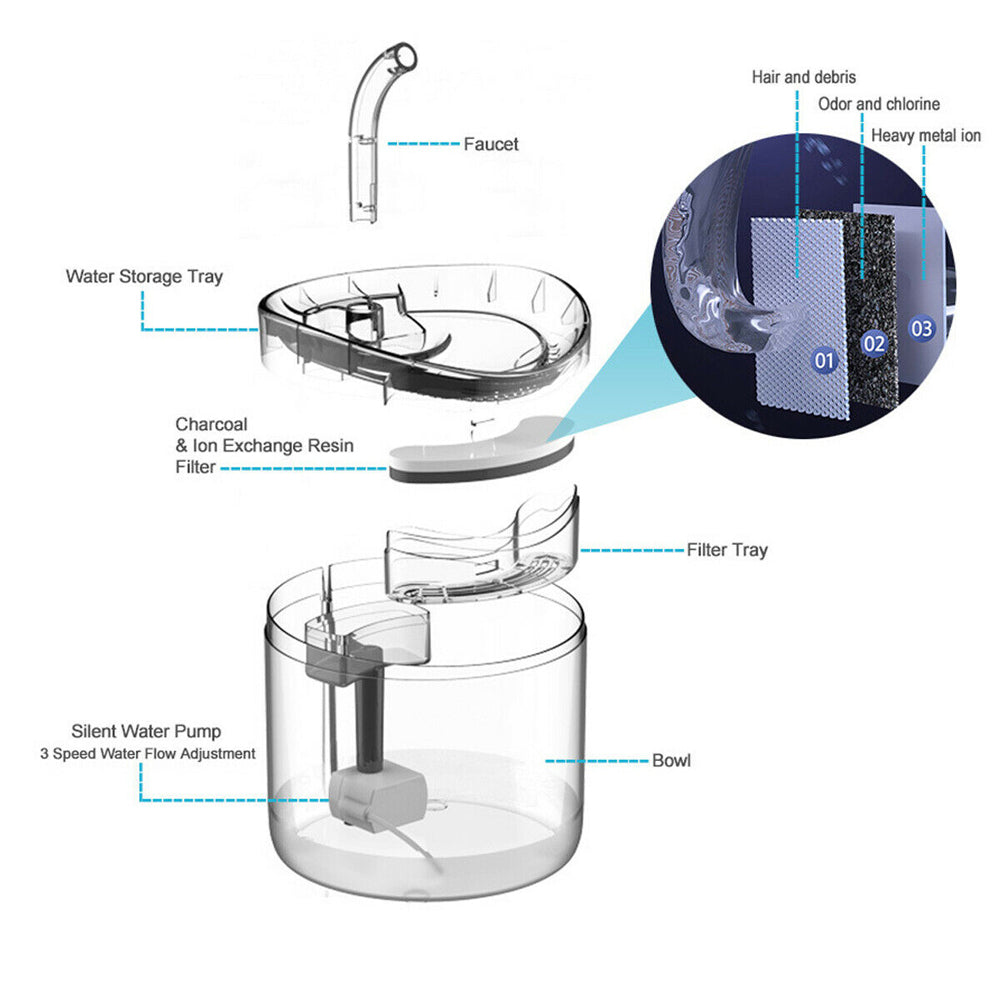 Faucet

Hair and debris

Odor and chlorine

Heavy metal ion

01

02

03

Water Storage Tray

Charcoal & Ion Exchange Resin Filter

Filter Tray

Silent Water Pump
3 Speed Water Flow Adjustment

Bowl