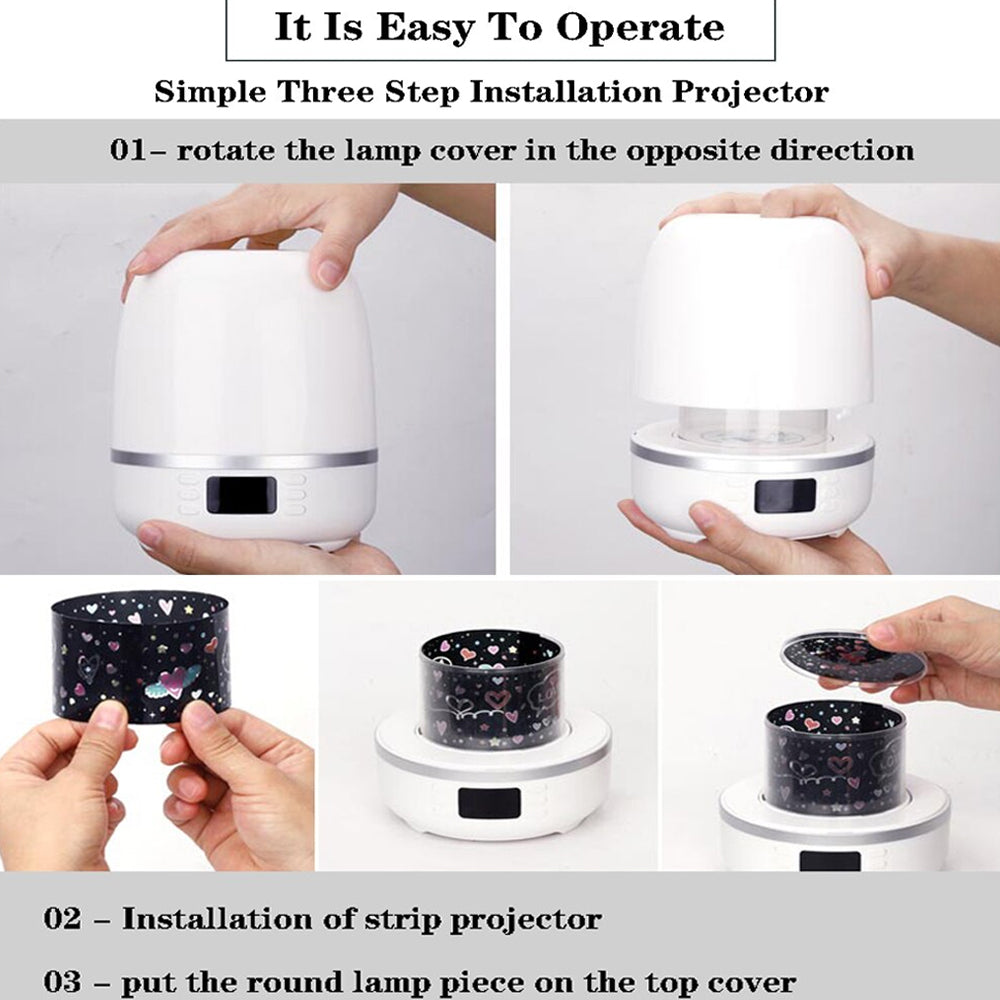 It Is Easy To Operate

Simple Three Step Installation Projector

01– rotate the lamp cover in the opposite direction

02 – Installation of strip projector

03 – put the round lamp piece on the top cover