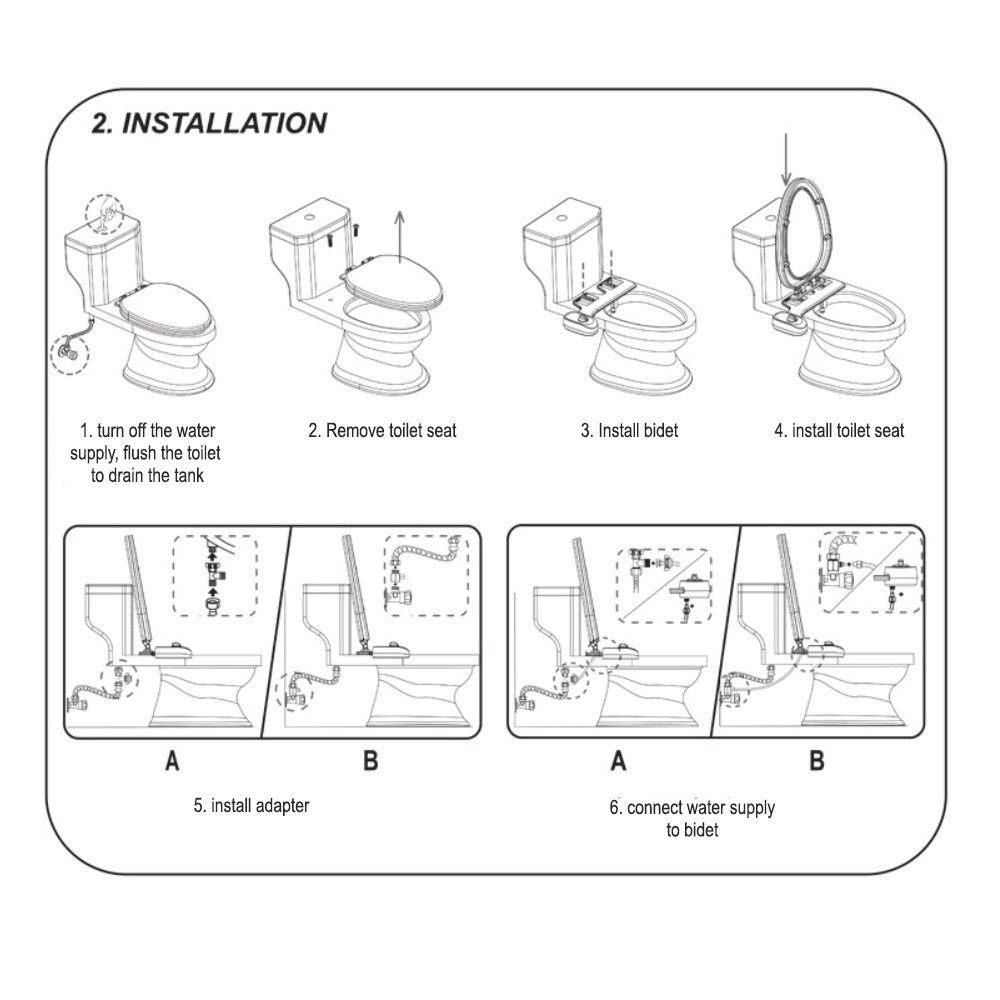 2. INSTALLATION

1. turn off the water supply, flush the toilet to drain the tank

2. Remove toilet seat

3. Install bidet

4. install toilet seat

A

B

5. install adapter

A

B

6. connect water supply to bidet