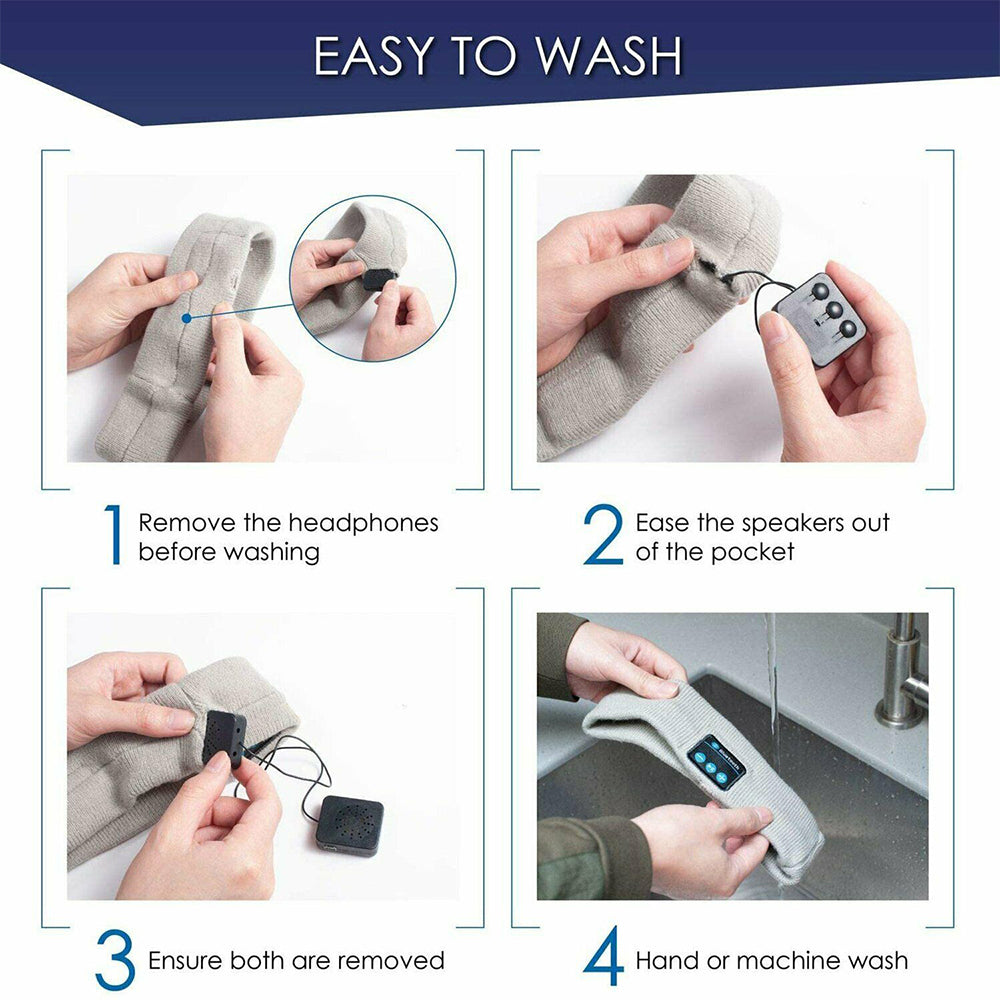 EASY TO WASH

1 Remove the headphones before washing

2 Ease the speakers out of the pocket

3 Ensure both are removed

4 Hand or machine wash