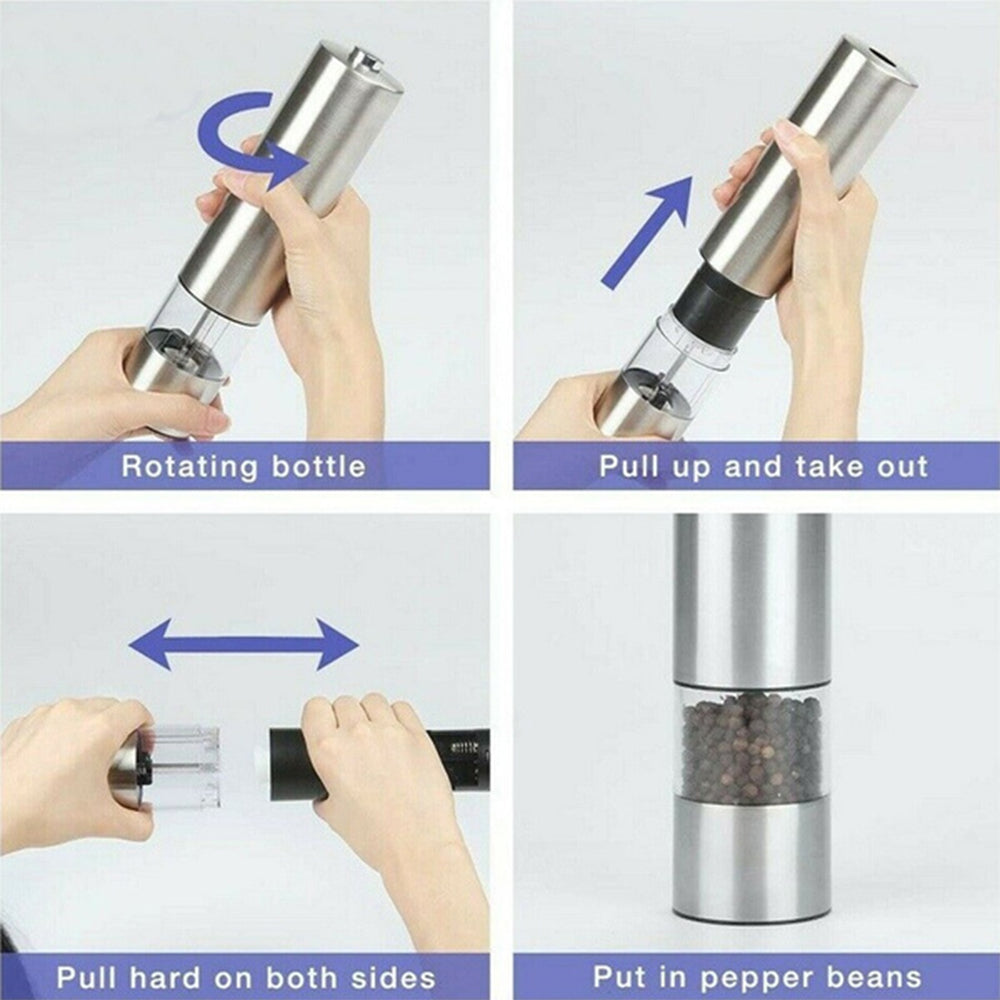 Rotating bottle

Pull up and take out

Pull hard on both sides

Put in pepper beans