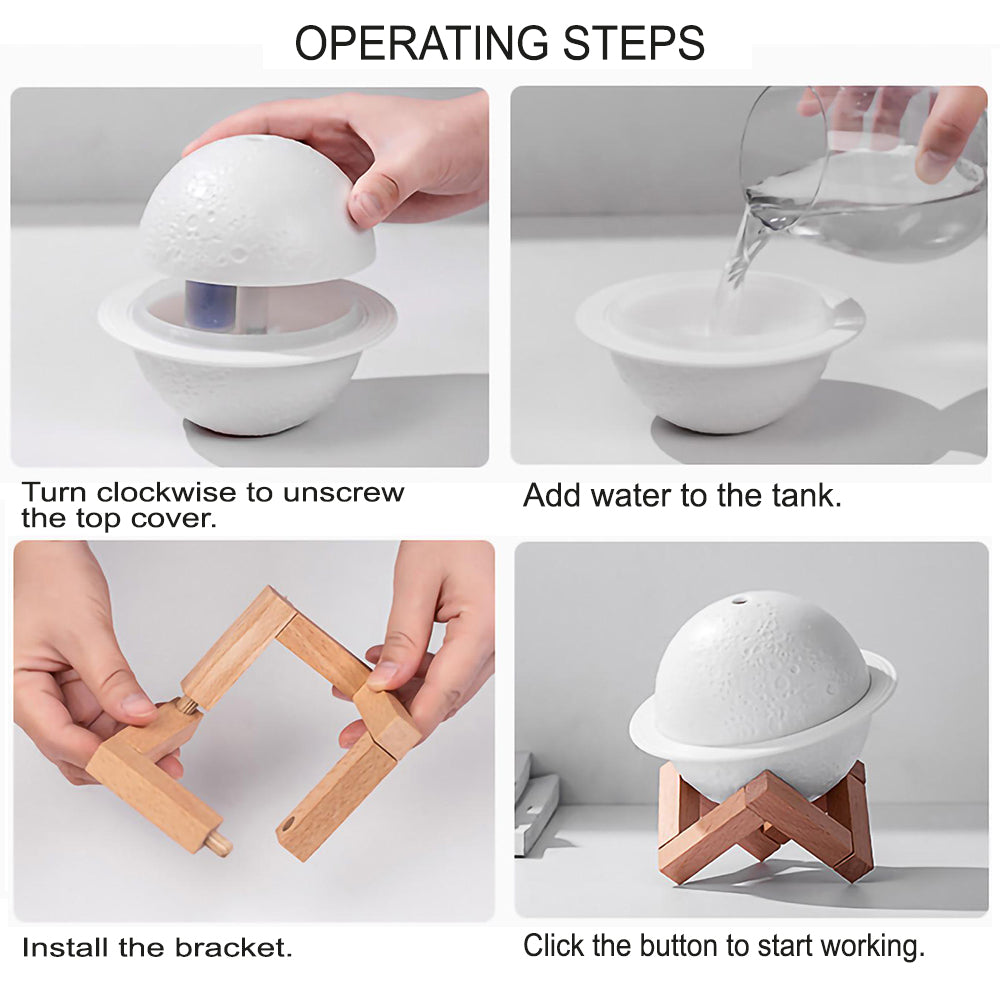 OPERATING STEPS

Turn clockwise to unscrew the top cover.

Add water to the tank.

Install the bracket.

Click the button to start working.